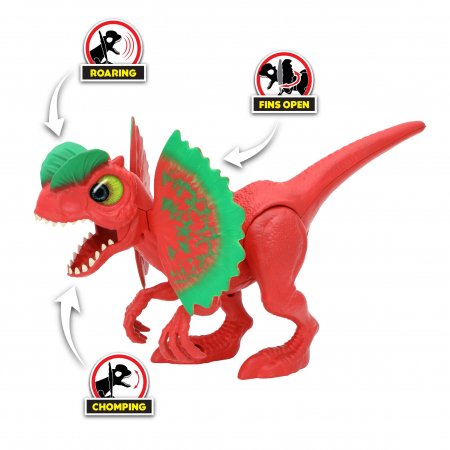 ROARING

FINS OPEN

CHOMPING