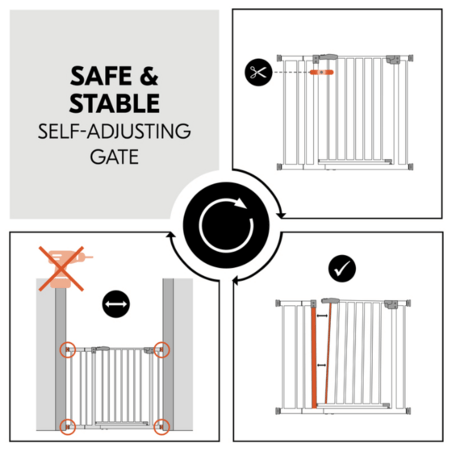 SAFE &
STABLE
SELF-ADJUSTING
GATE